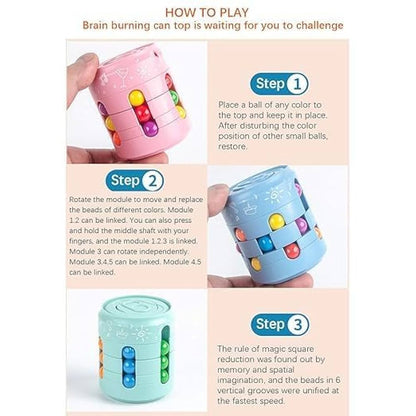 HOW TO PLAY
Brain burning can top is waiting for you to challenge

Step 1
Place a ball of any color to the top and keep it in place. After disturbing the color position of other small balls, restore.

Step 2
Rotate the module to move and replace the beads of different colors. Module 1.2 can be linked. You can also press and hold the middle shaft with your fingers, and the module 1.2.3 is linked. Module 3 can rotate independently. Module 3.4.5 can be linked. Module 4.5 can be linked.

Step 3
The rule of magic square reduction was found out by memory and spatial imagination, and the beads in 6 vertical grooves were unified at the fastest speed.