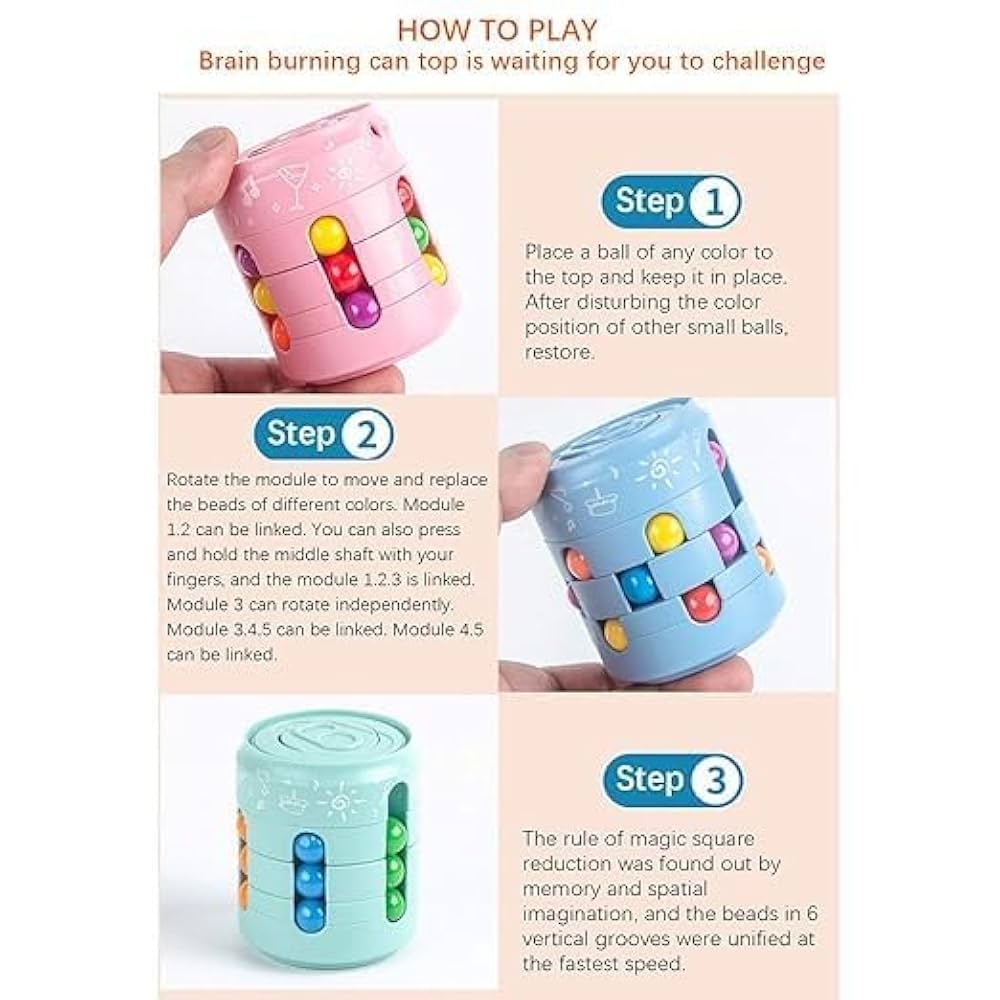 HOW TO PLAY
Brain burning can top is waiting for you to challenge

Step 1

Place a ball of any color to the top and keep it in place. After disturbing the color position of other small balls, restore.

Step 2

Rotate the module to move and replace the beads of different colors. Module 1.2 can be linked. You can also press and hold the middle shaft with your fingers, and the module 1.2.3 is linked. Module 3 can rotate independently. Module 3.4.5 can be linked. Module 4.5 can be linked.

Step 3

The rule of magic square reduction was found out by memory and spatial imagination, and the beads in 6 vertical grooves were unified at the fastest speed.